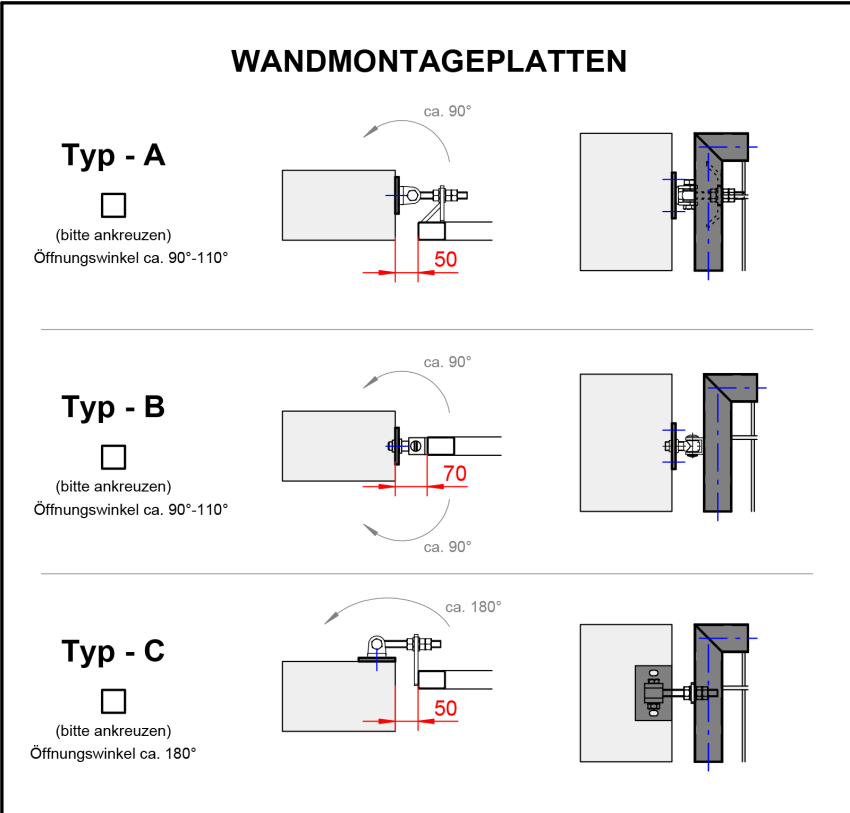 WANDMONTAGEPLATTEN

Typ - A

(bitte ankreuzen)
Öffnungswinkel ca. 90°-110°

ca. 90°

50

Typ - B

(bitte ankreuzen)
Öffnungswinkel ca. 90°-110°

ca. 90°

70

ca. 90°

Typ - C

(bitte ankreuzen)
Öffnungswinkel ca. 180°

ca. 180°

50